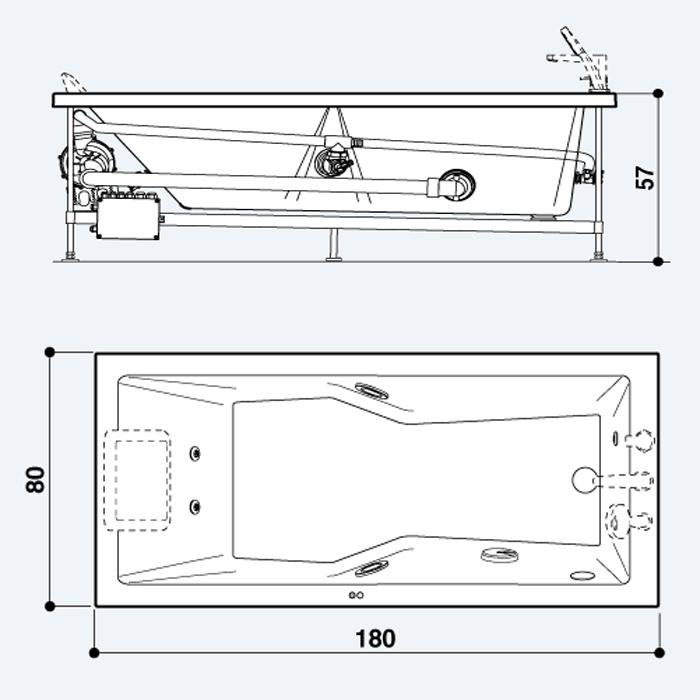 57

80

180