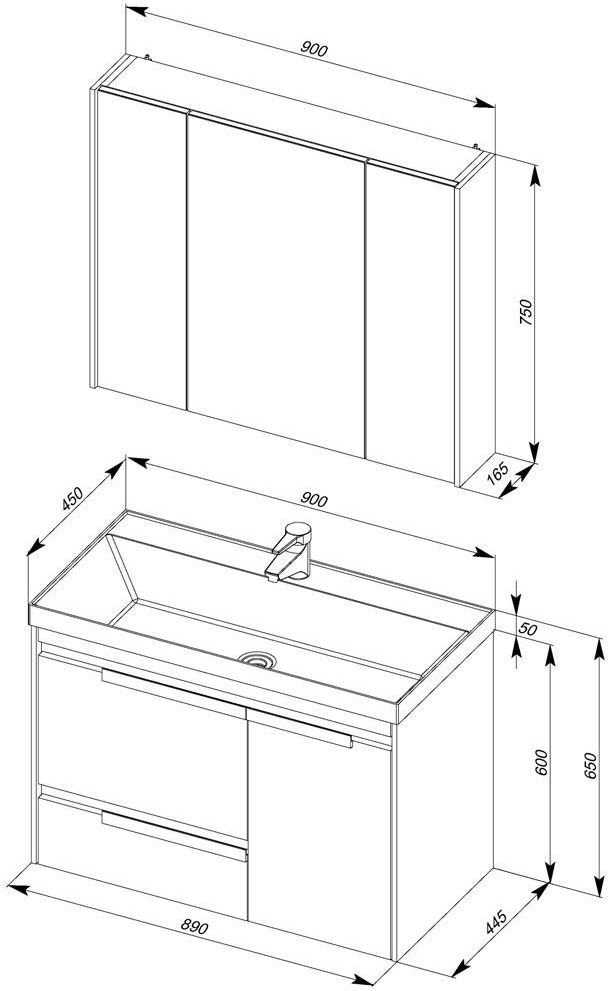 900
750
165
450
900
50
600
650
890
445