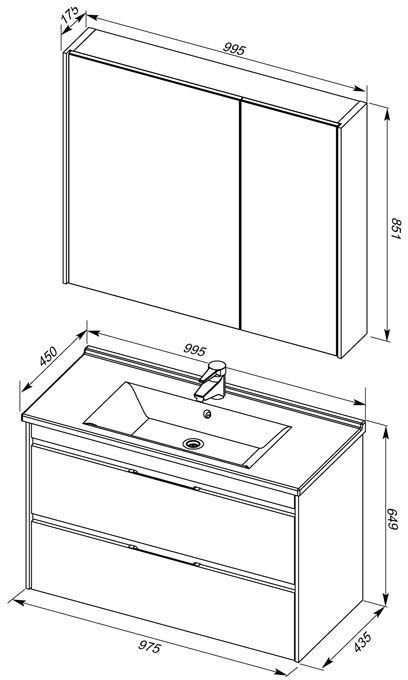 175
995
851
450
995
649
975
435