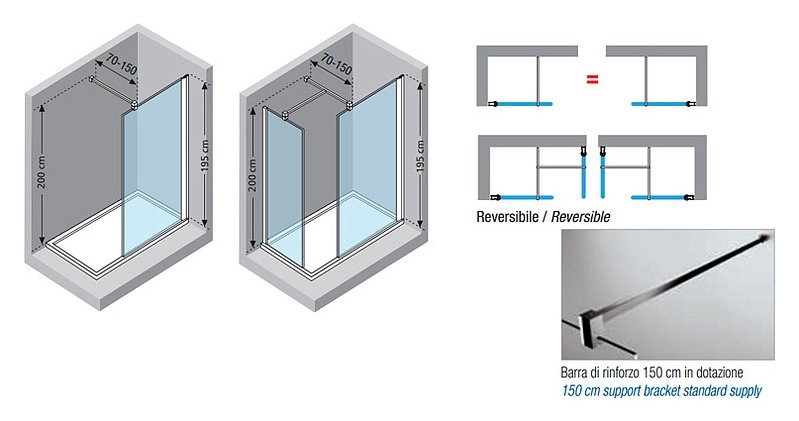 70-150
200 cm
195 cm

70-150
200 cm
195 cm

=

Reversibile / Reversible

Barra di rinforzo 150 cm in dotazione
150 cm support bracket standard supply