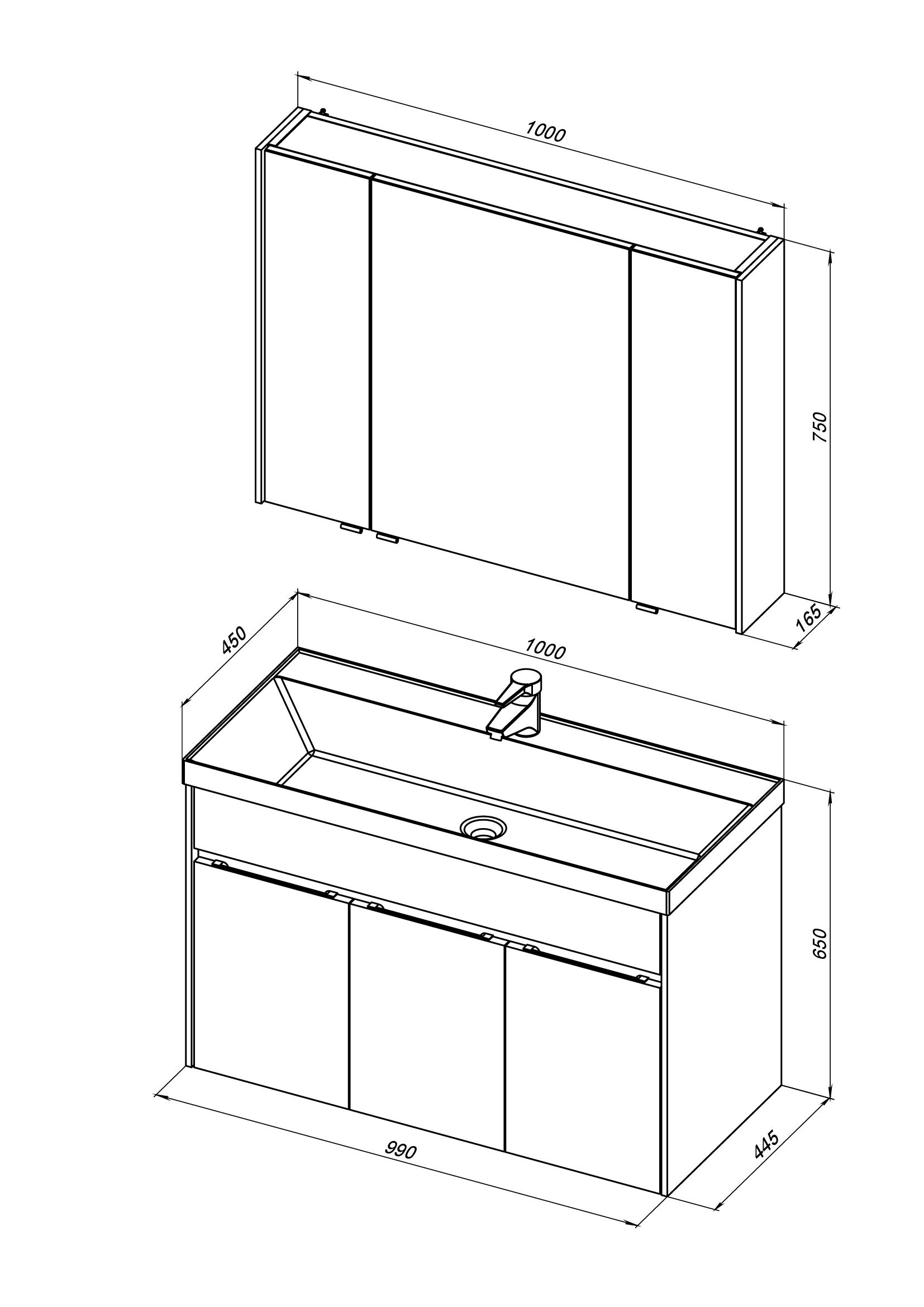 1000
750
165
450
1000
650
990
445