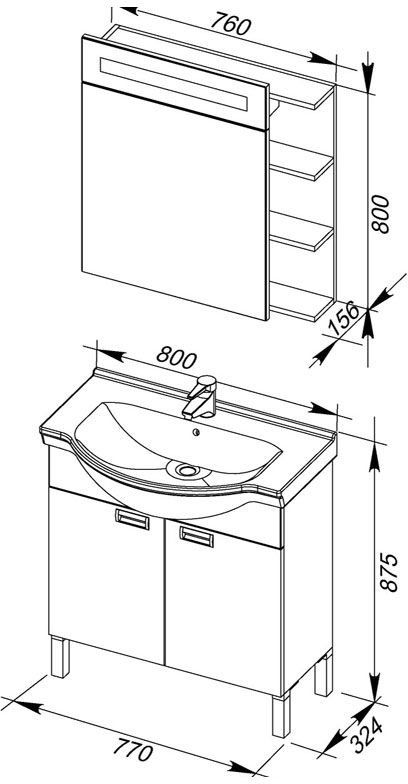 760
800
156
800
875
324
770