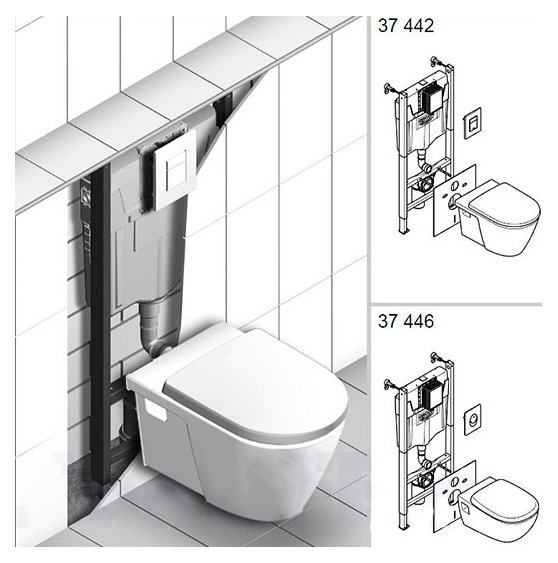 37 442

37 446