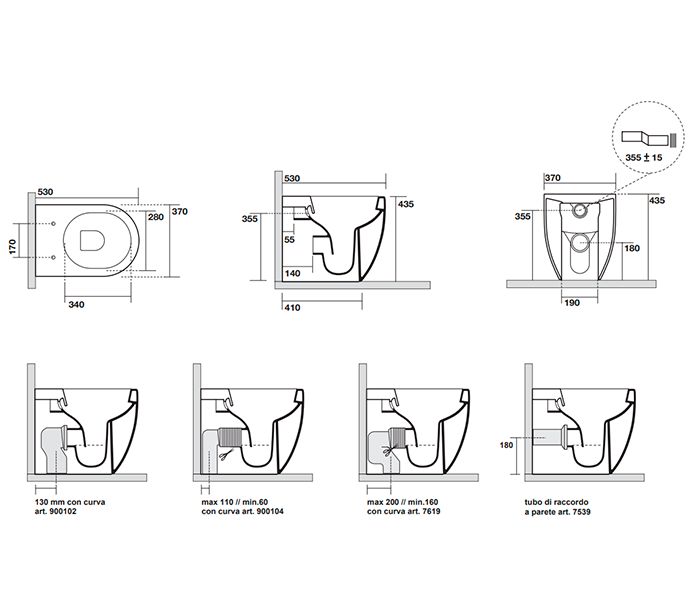 530
170
280
370
340

530
355
55
140
435
410

355 ± 15
370
355
435
180
190

130 mm con curva
art. 900102

max 110 // min.60
con curva art. 900104

max 200 // min.160
con curva art. 7619

180
tubo di raccordo
a parete art. 7539