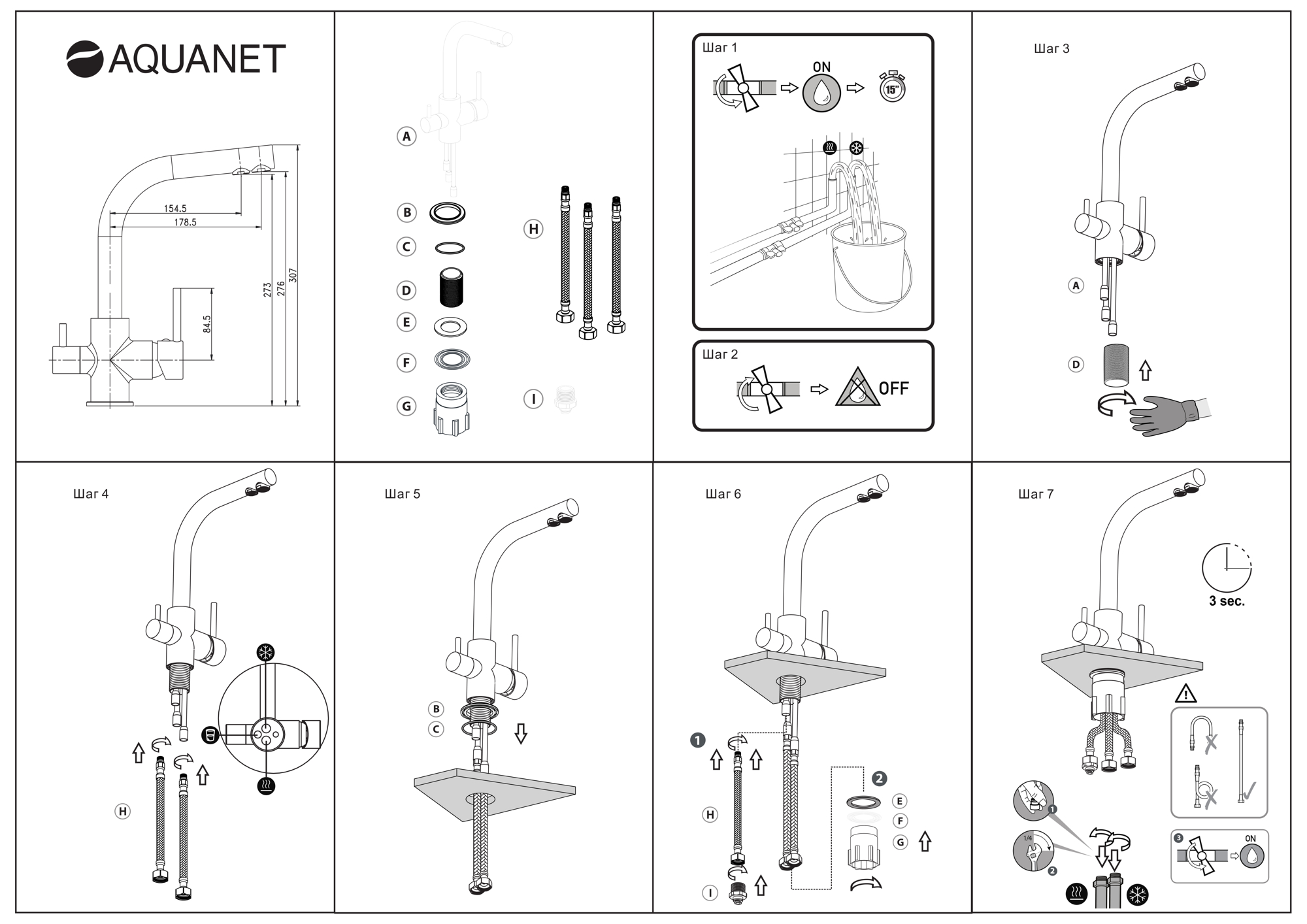 AQUANET

154.5
178.5
84.5
273
276
307

A
B
C
D
E
F
G
H
I

Шаг 1
ON
15"

Шаг 2
OFF

Шаг 3
A
D

Шаг 4
H

Шаг 5
B
C

Шаг 6
1
H
I
2
E
F
G

Шаг 7
3 sec.
1
1/4
2
3
ON