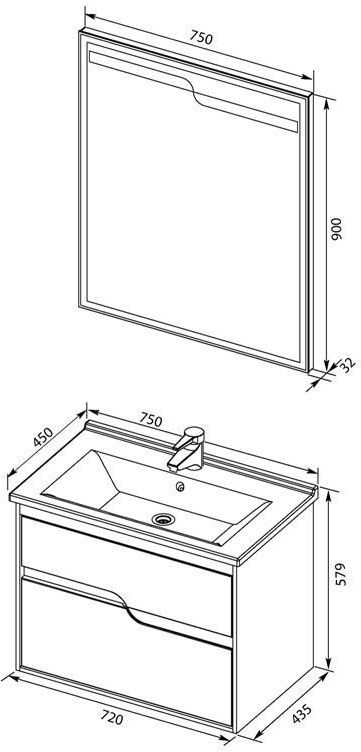 750
900
32
450
750
579
720
435