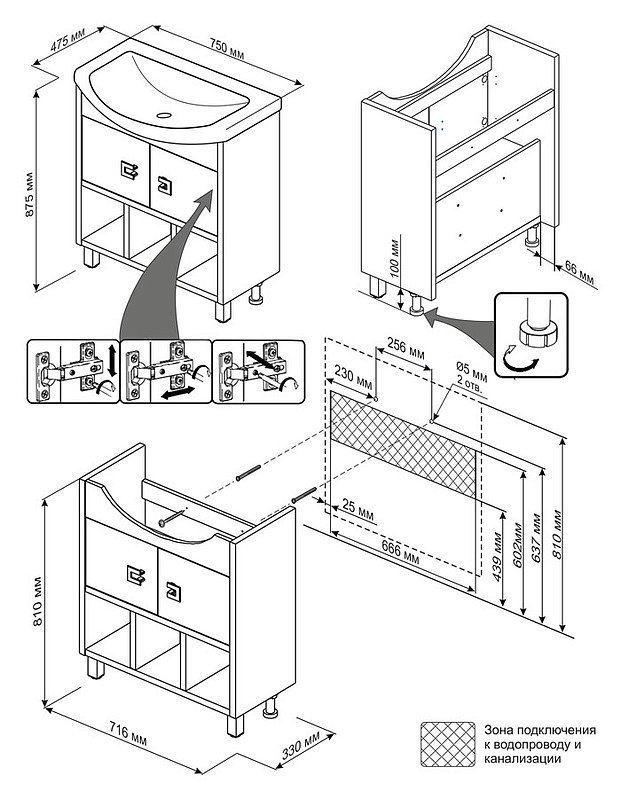 475 мм
750 мм
875 мм
100 мм
66 мм
256 мм
230 мм
Ø5 мм
2 отв.
25 мм
666 мм
439 мм
602мм
637 мм
810 мм
810 мм
716 мм
330 мм
Зона подключения к водопроводу и канализации