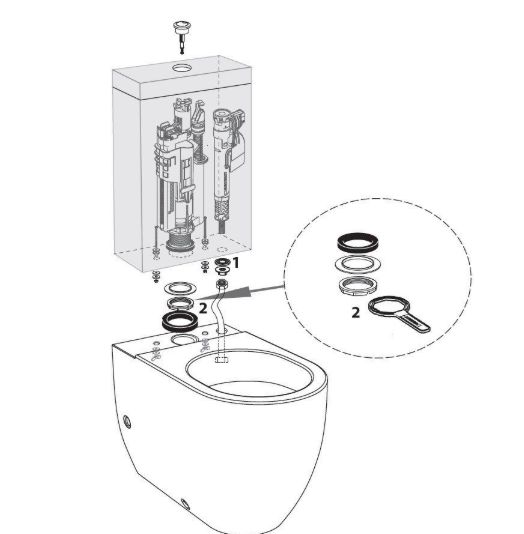 1
2
2