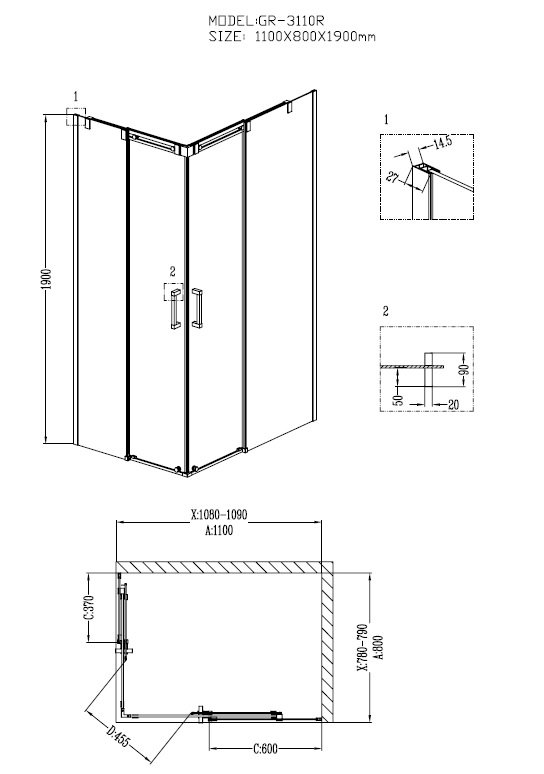 MODEL:GR-3110R
SIZE: 1100X800X1900mm

1

1900

2

1

14.5

27

2

90

50

20

X:1080-1090
A:1100

C:370

X:780-790
A:800

D:455

C:600