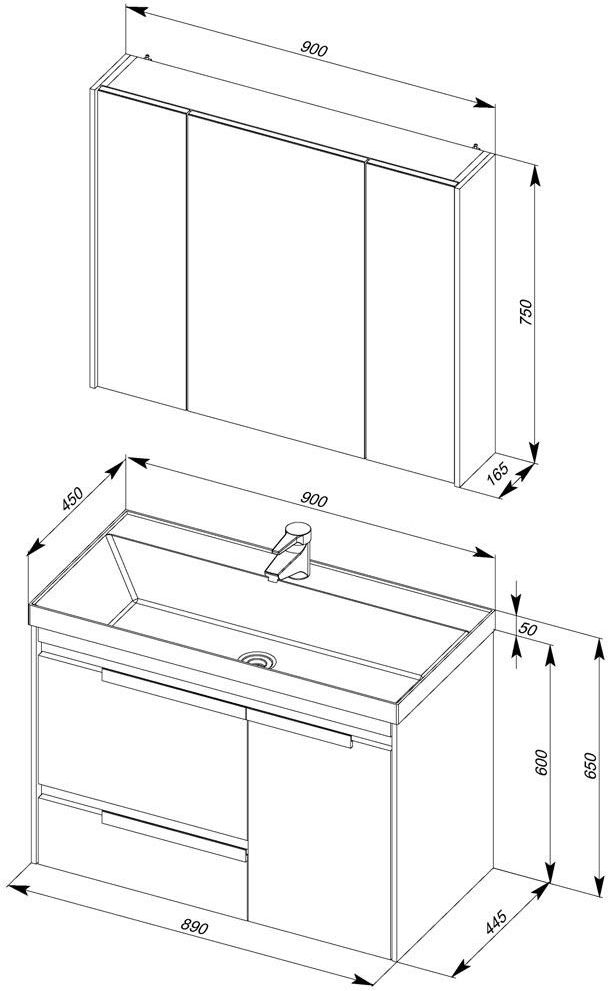 900
750
165
450
900
50
600
650
890
445