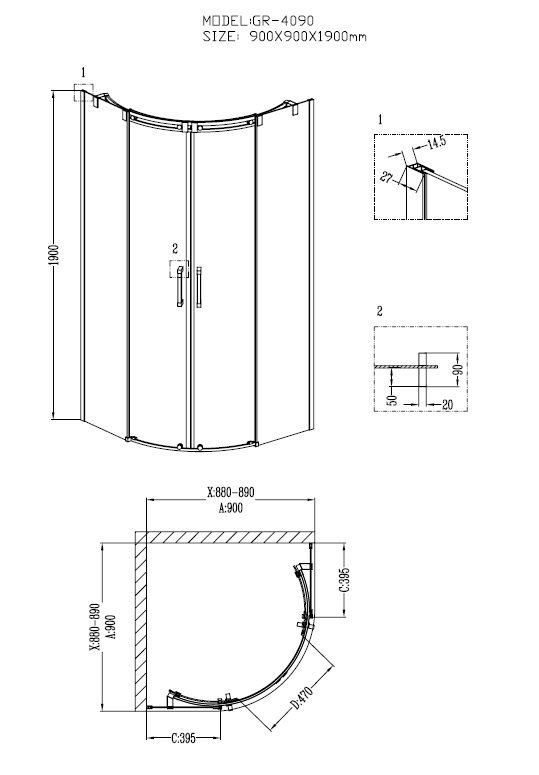 MODEL:GR-4090
SIZE: 900X900X1900mm

1

1900

2

1

14.5

27

2

90

50

20

X:880-890
A:900

X:880-890
A:900

C:395

D:470

C:395