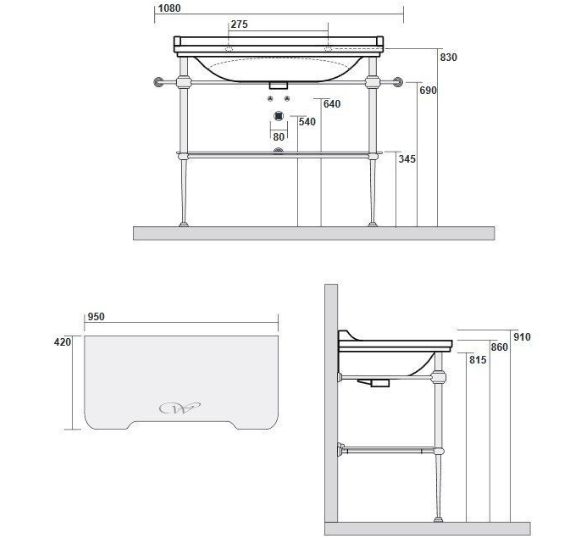 1080
275
830
690
640
540
80
345

950
420

910
860
815