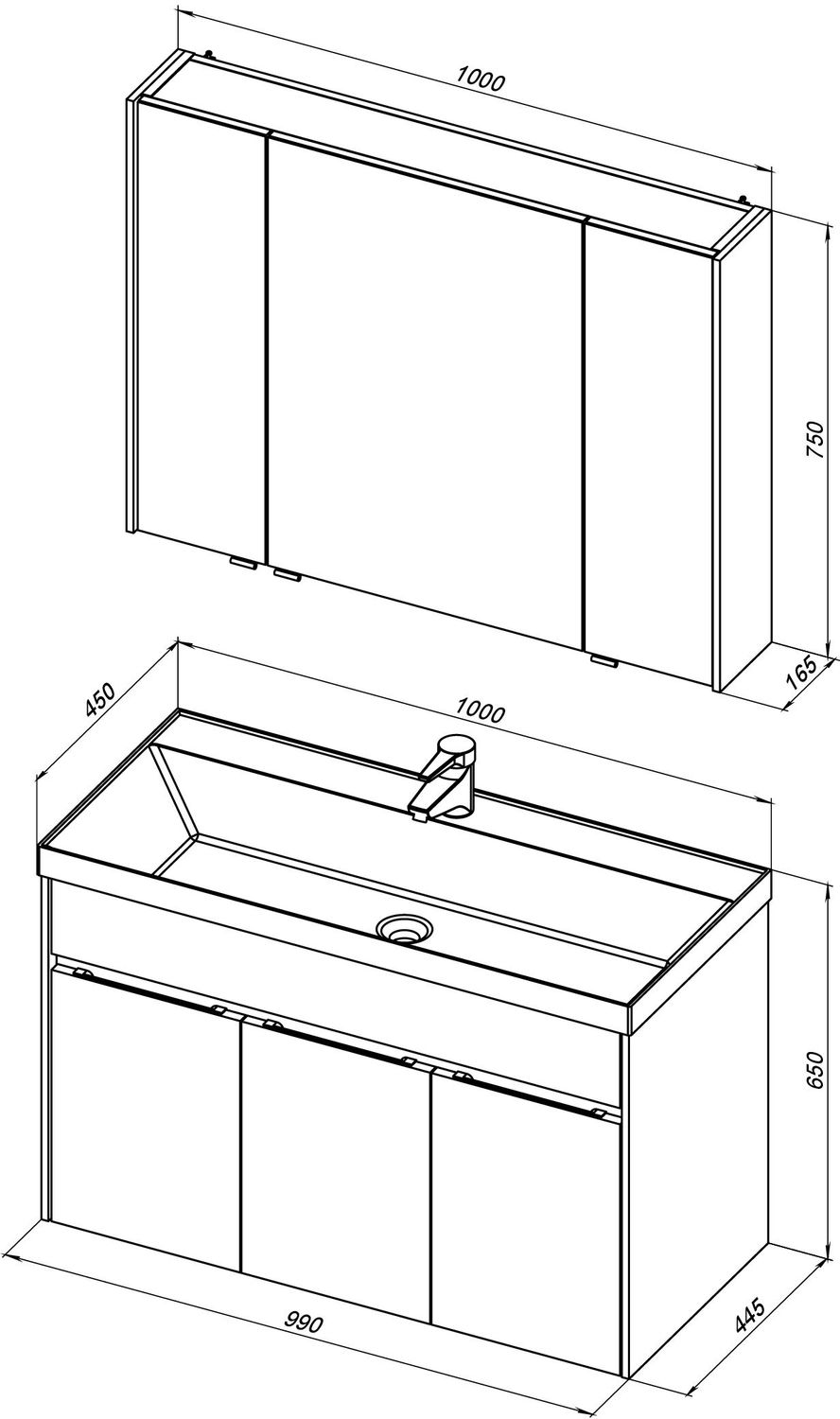 1000

750

165

450

1000

650

990

445