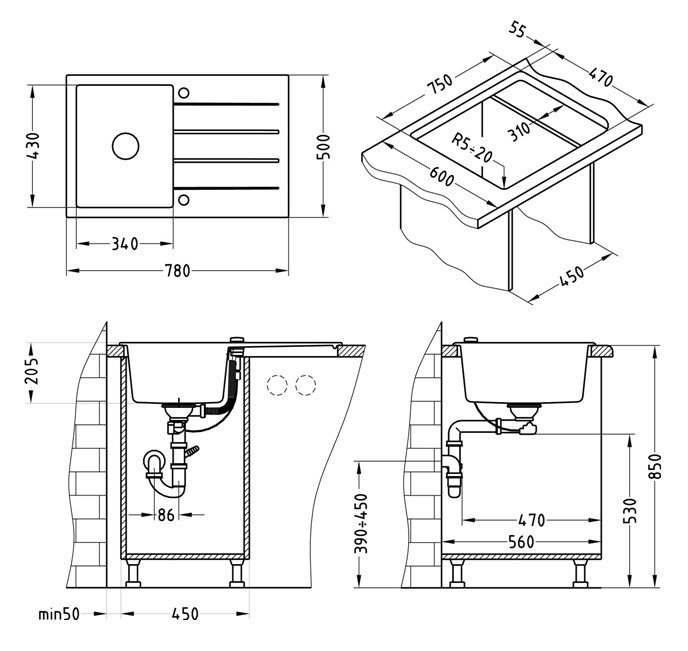 430
500
340
780
55
750
470
310
R5÷20
600
450
205
86
min50
450
390÷450
470
560
530
850