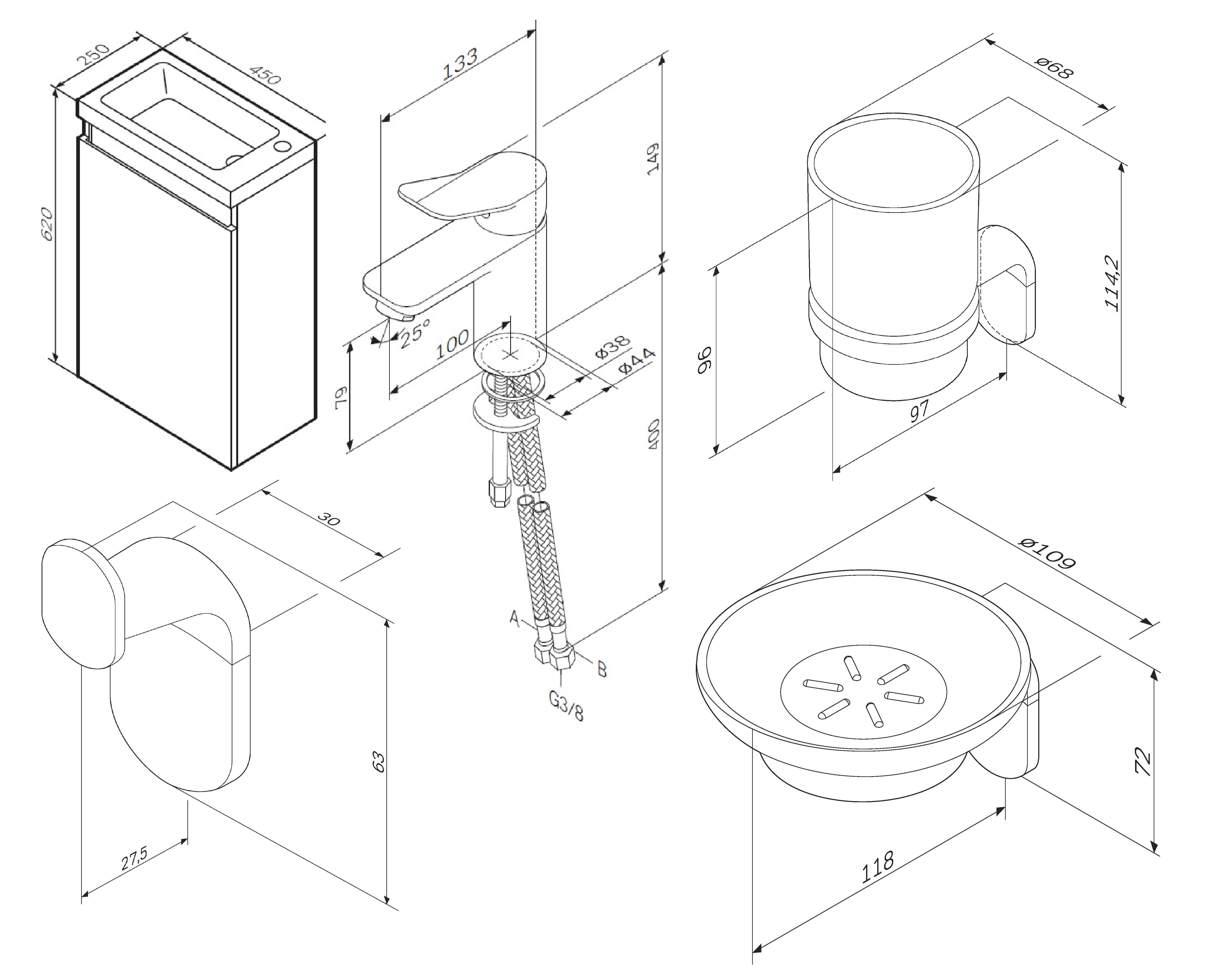 250
450
620
133
149
25°
100
ø38
ø44
79
400
A
B
G3/8
ø68
114,2
96
97
30
63
27,5
ø109
72
118