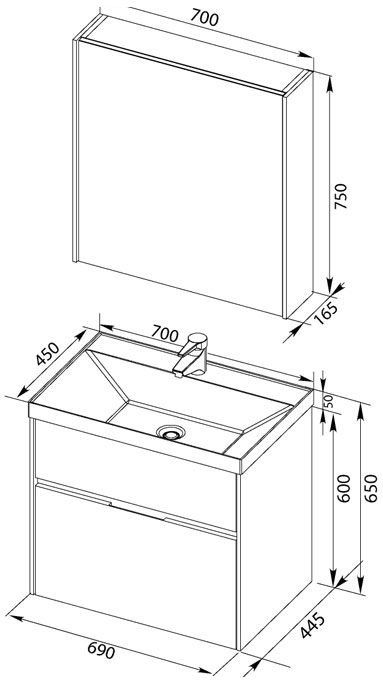 700
750
165
700
450
50
600
650
445
690