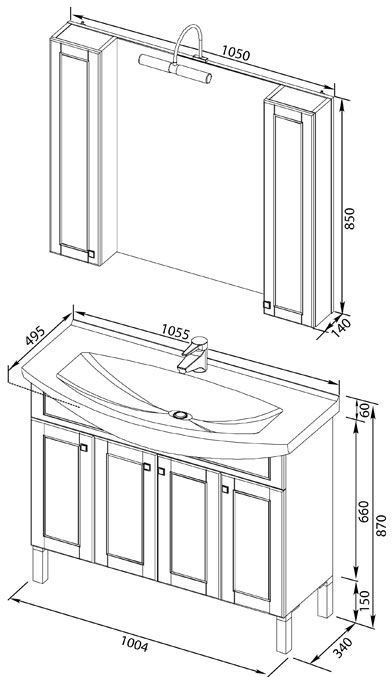 1050
850
140
495
1055
60
660
870
150
1004
340