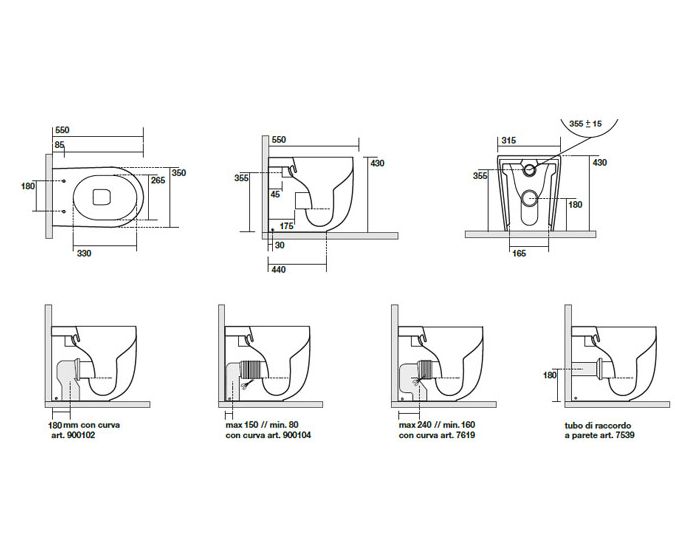 550
85
180
265
350
330

550
430
355
45
175
30
440

355 ± 15
315
430
355
180
165

180 mm con curva
art. 900102

max 150 // min. 80
con curva art. 900104

max 240 // min. 160
con curva art. 7619

180
tubo di raccordo
a parete art. 7539