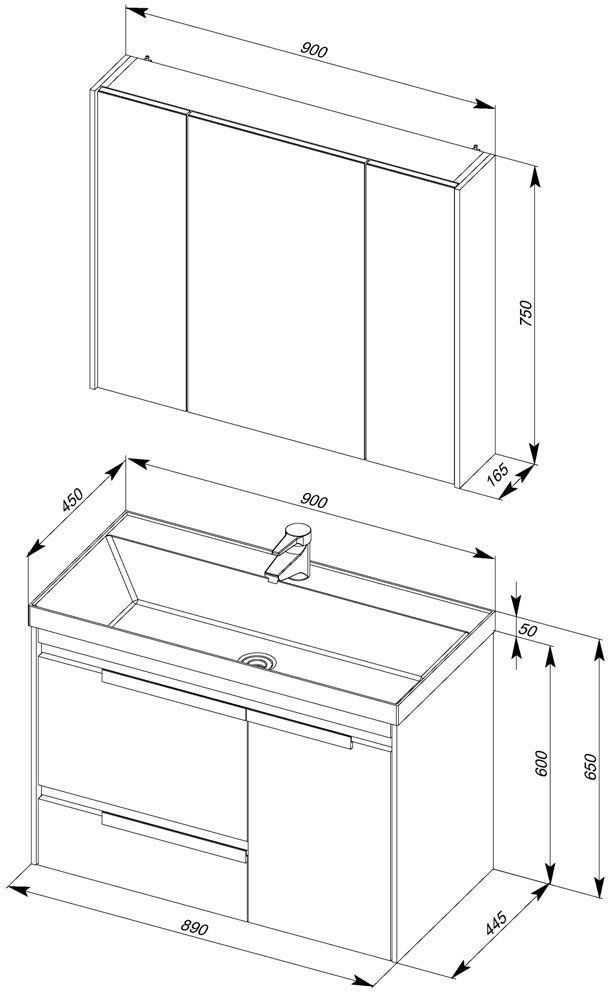 900
750
165
450
900
50
600
650
890
445