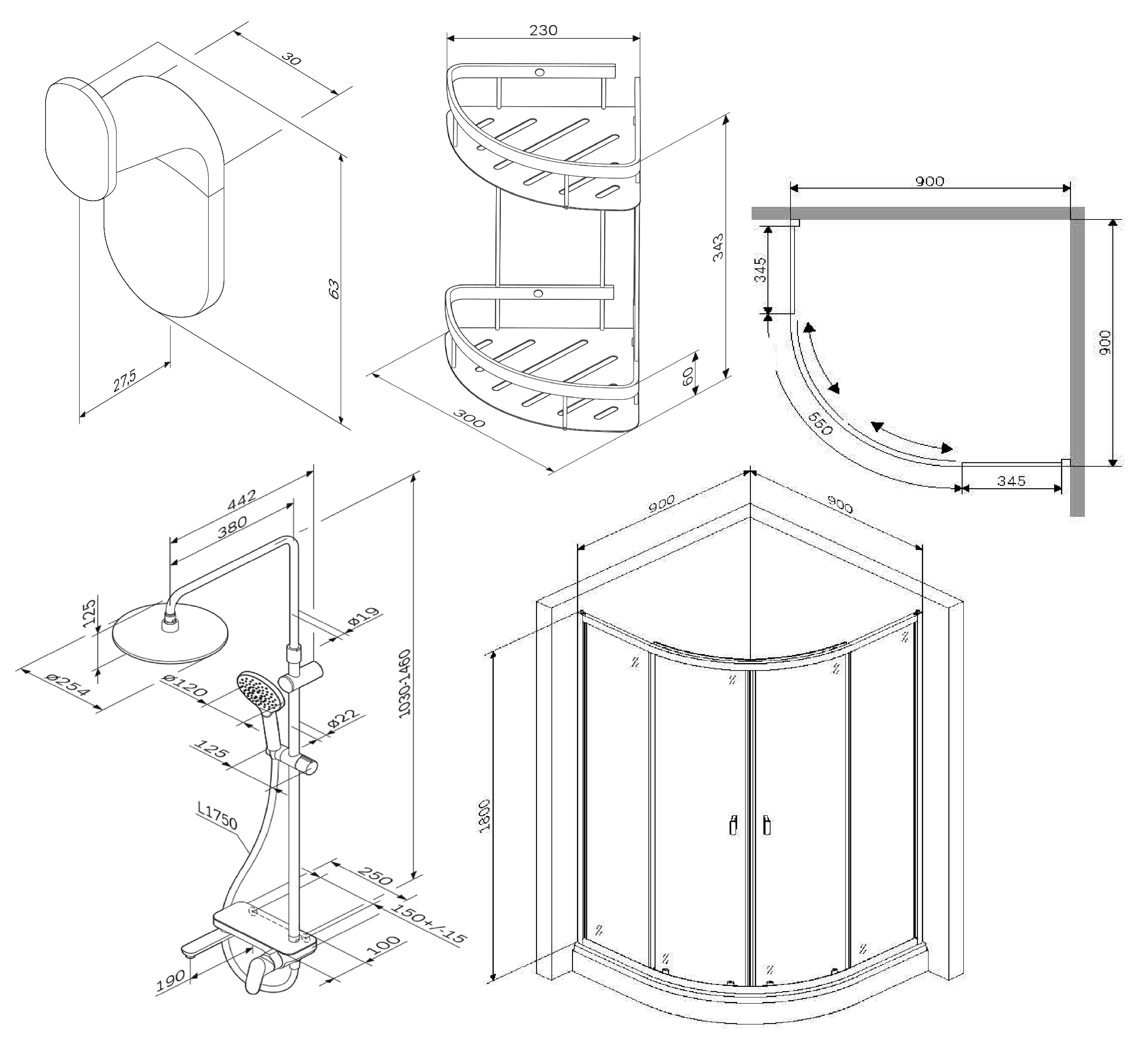 30
63
27,5
230
343
60
300
900
345
900
550
345
442
380
125
ø19
ø254
ø120
ø22
1030-1460
125
L1750
250
150+/-15
100
190
900
900
1800